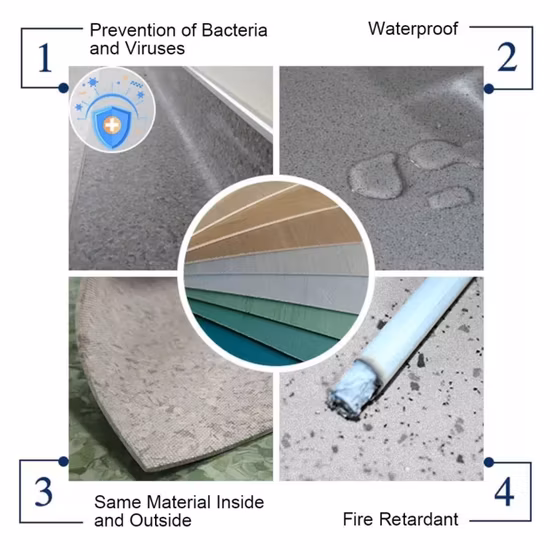 1
Prevention of Bacteria and Viruses

Waterproof
2

3
Same Material Inside and Outside

Fire Retardant
4